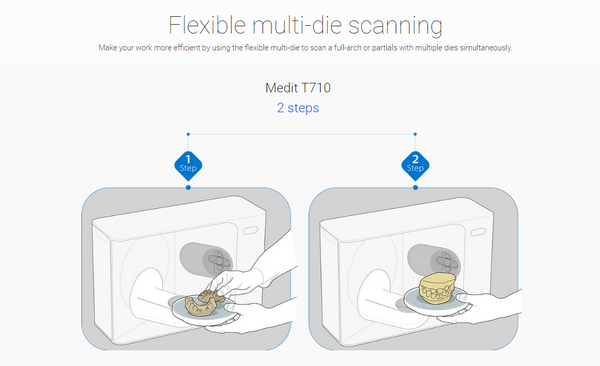 Flexible multi-die scanning

Make your work more efficient by using the flexible multi-die to scan a full-arch or partials with multiple dies simultaneously.

Medit T710

2 steps

1 Step

2 Step