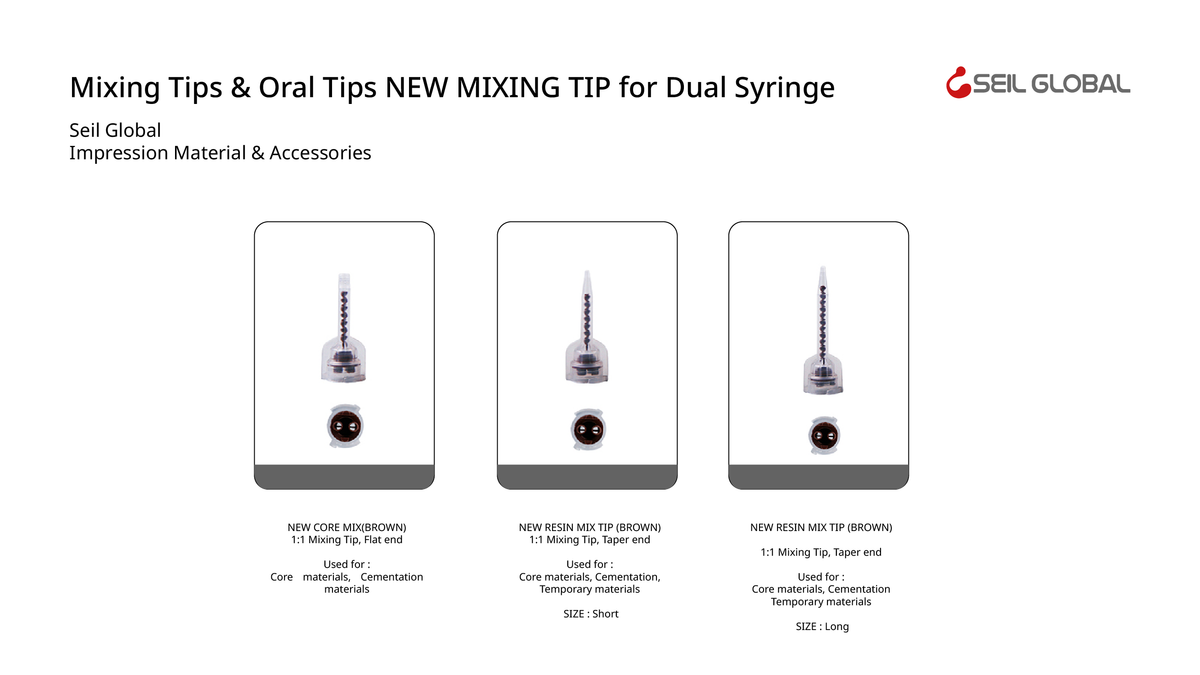 Mixing Tips & Oral Tips NEW MIXING TIP for Dual Syringe

SEIL GLOBAL

Seil Global
Impression Material & Accessories

NEW CORE MIX(BROWN)
1:1 Mixing Tip, Flat end

Used for :
Core materials, Cementation materials

NEW RESIN MIX TIP (BROWN)
1:1 Mixing Tip, Taper end

Used for :
Core materials, Cementation, Temporary materials

SIZE : Short

NEW RESIN MIX TIP (BROWN)

1:1 Mixing Tip, Taper end

Used for :
Core materials, Cementation
Temporary materials

SIZE : Long