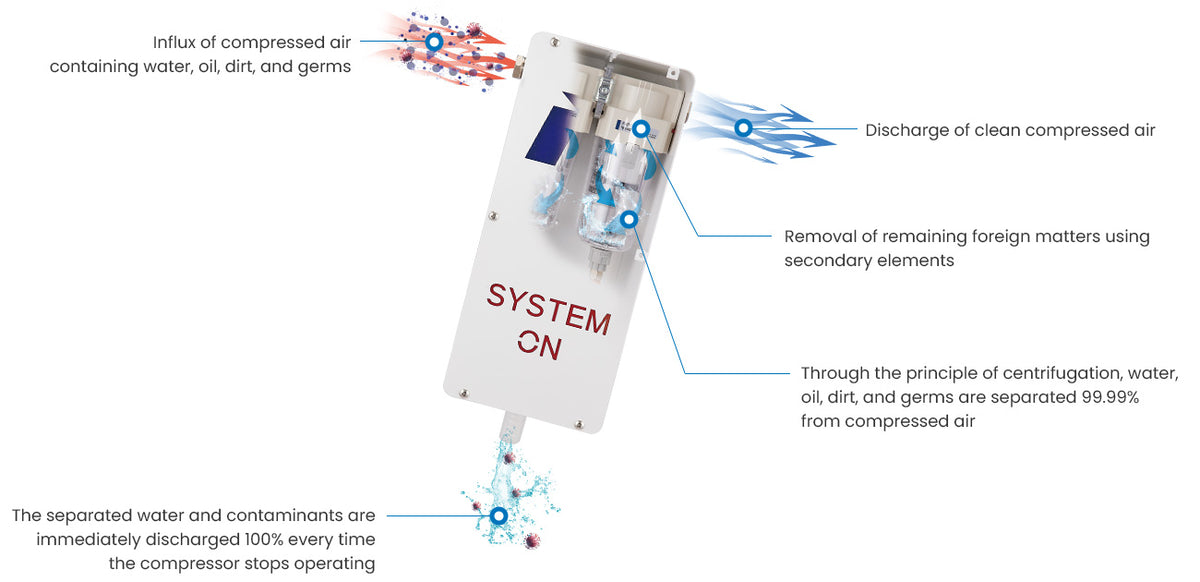 Influx of compressed air containing water, oil, dirt, and germs

Discharge of clean compressed air

Removal of remaining foreign matters using secondary elements

SYSTEM ON

Through the principle of centrifugation, water, oil, dirt, and germs are separated 99.99% from compressed air

The separated water and contaminants are immediately discharged 100% every time the compressor stops operating